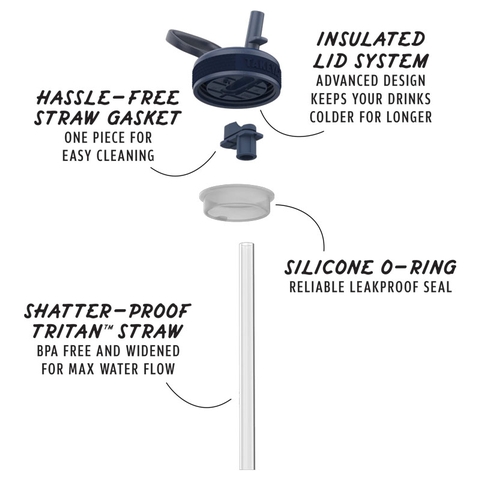 INSULATED LID SYSTEM
ADVANCED DESIGN KEEPS YOUR DRINKS COLDER FOR LONGER

HASSLE-FREE STRAW GASKET
ONE PIECE FOR EASY CLEANING

SILICONE O-RING
RELIABLE LEAKPROOF SEAL

SHATTER-PROOF TRITAN™ STRAW
BPA FREE AND WIDENED FOR MAX WATER FLOW